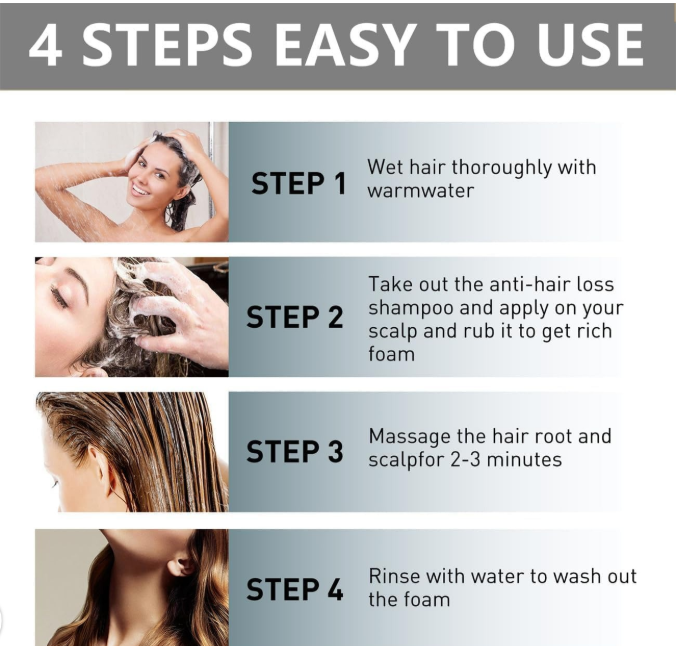 4 STEPS EASY TO USE

STEP 1
Wet hair thoroughly with warmwater

STEP 2
Take out the anti-hair loss shampoo and apply on your scalp and rub it to get rich foam

STEP 3
Massage the hair root and scalpfor 2-3 minutes

STEP 4
Rinse with water to wash out the foam