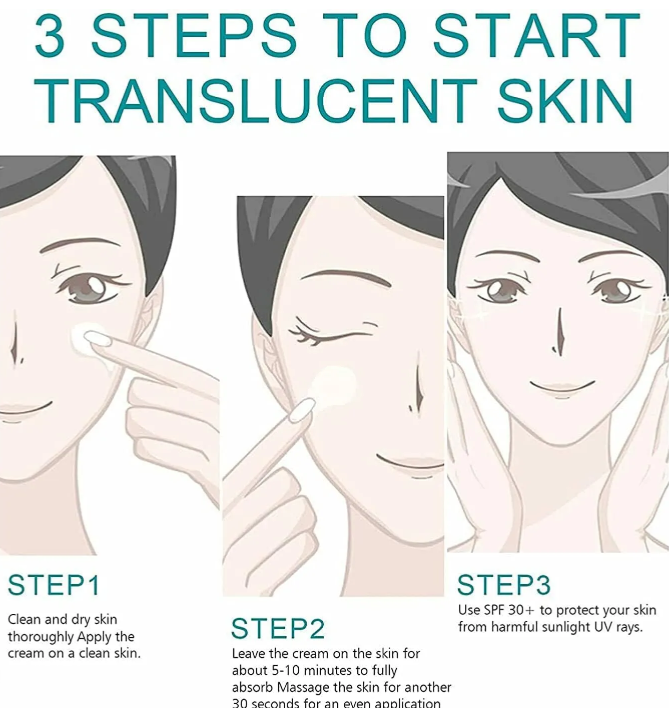 3 STEPS TO START TRANSLUCENT SKIN

STEP1

Clean and dry skin thoroughly Apply the cream on a clean skin.

STEP2

Leave the cream on the skin for about 5-10 minutes to fully absorb Massage the skin for another 30 seconds for an even application

STEP3

Use SPF 30+ to protect your skin from harmful sunlight UV rays.